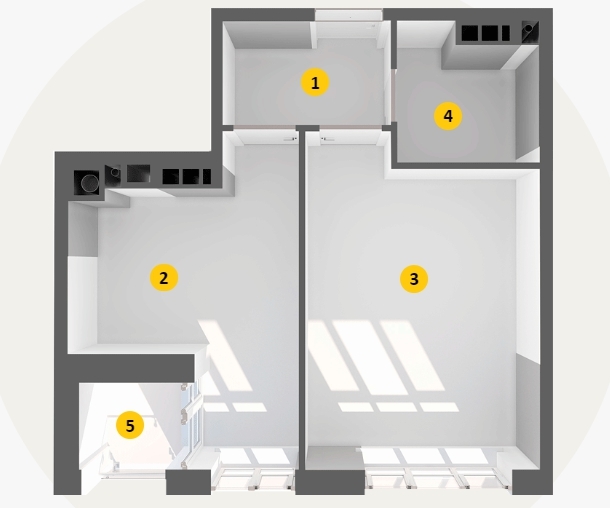 1
4
2
3
5