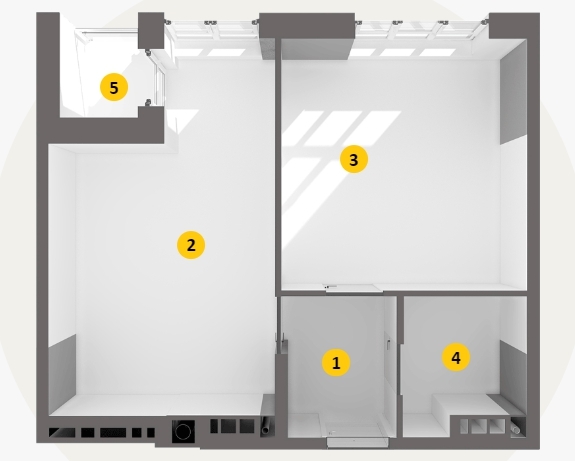 5
3
2
1
4