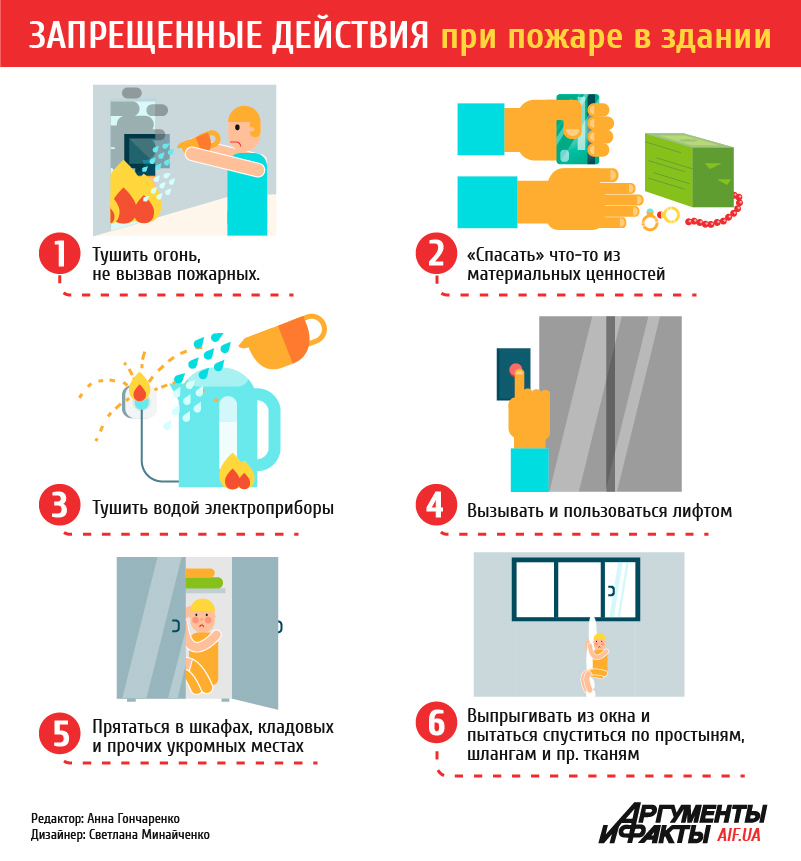 ЗАПРЕЩЕННЫЕ ДЕЙСТВИЯ при пожаре в здании

1 Тушить огонь, не вызвав пожарных.

2 «Спасать» что-то из материальных ценностей

3 Тушить водой электроприборы

4 Вызывать и пользоваться лифтом

5 Прятаться в шкафах, кладовых и прочих укромных местах

6 Выпрыгивать из окна и пытаться спуститься по простыням, шлангам и пр. тканям

Редактор: Анна Гончаренко
Дизайнер: Светлана Минайченко

АРГУМЕНТЫ И ФАКТЫ AIF.UA