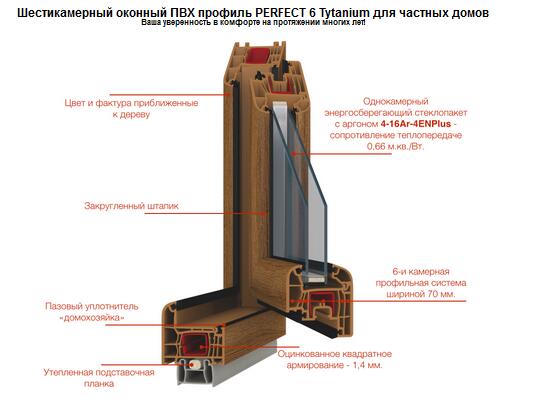 Шестикамерный оконный ПВХ профиль PERFECT 6 Tytanium для частных домов
Ваша уверенность в комфорте на протяжении многих лет!

Цвет и фактура приближенные к дереву

Однокамерный энергосберегающий стеклопакет с аргоном 4-16Ar-4ENPlus - сопротивление теплопередаче 0,66 м.кв./Вт.

Закругленный штапик

6-и камерная профильная система шириной 70 мм.

Пазовый уплотнитель «домохозяйка»

Оцинкованное квадратное армирование - 1,4 мм.

Утепленная подставочная планка