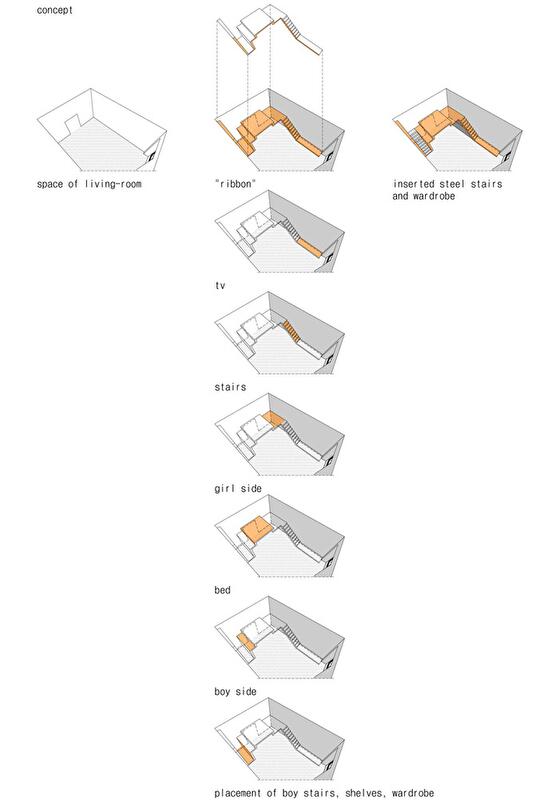 concept

space of living-room

"ribbon"

inserted steel stairs and wardrobe

tv

stairs

girl side

bed

boy side

placement of boy stairs, shelves, wardrobe