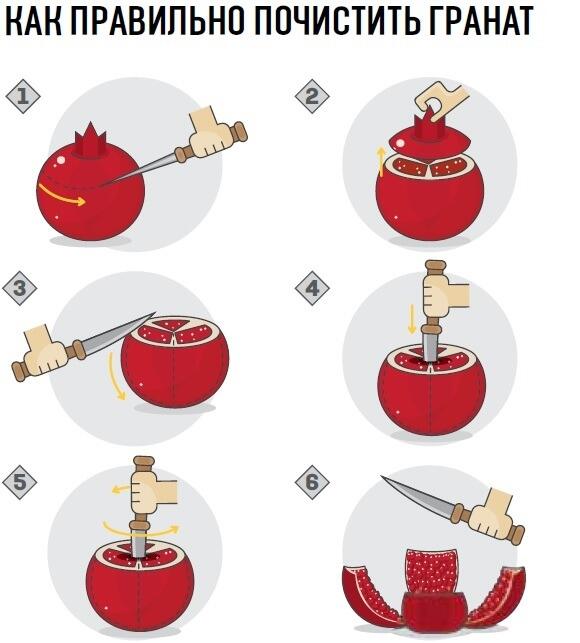 КАК ПРАВИЛЬНО ПОЧИСТИТЬ ГРАНАТ

1

2

3

4

5

6